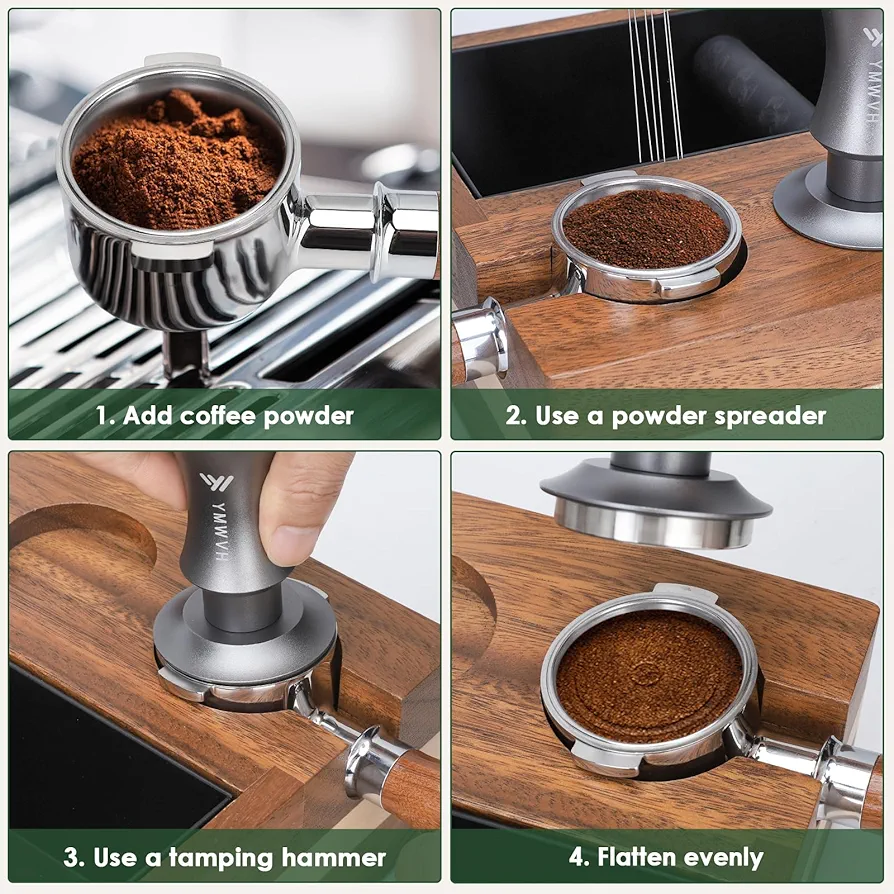 YMWVH

1. Add coffee powder

2. Use a powder spreader

YMWVH

3. Use a tamping hammer

4. Flatten evenly