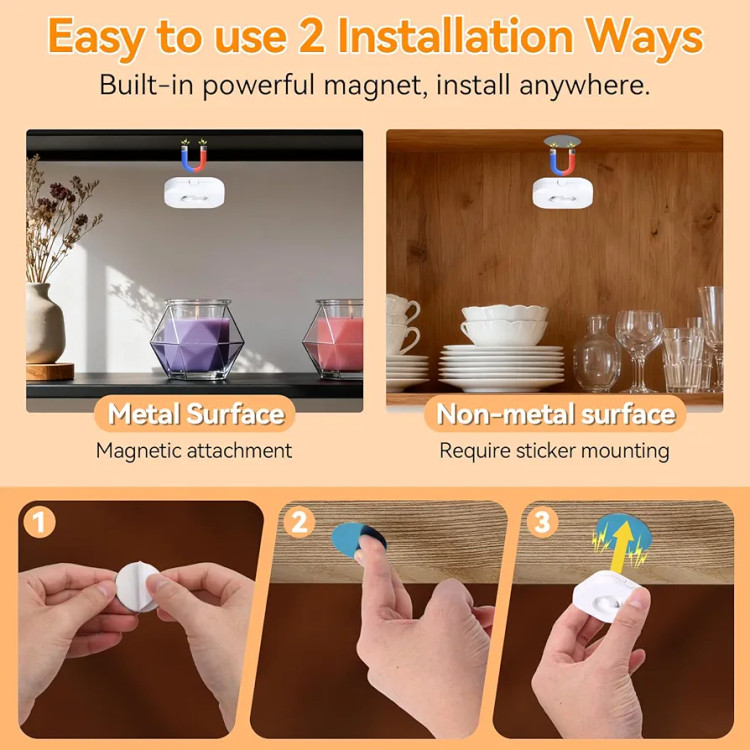 Easy to use 2 Installation Ways

Built-in powerful magnet, install anywhere.

Metal Surface

Magnetic attachment

Non-metal surface

Require sticker mounting

1

2

3