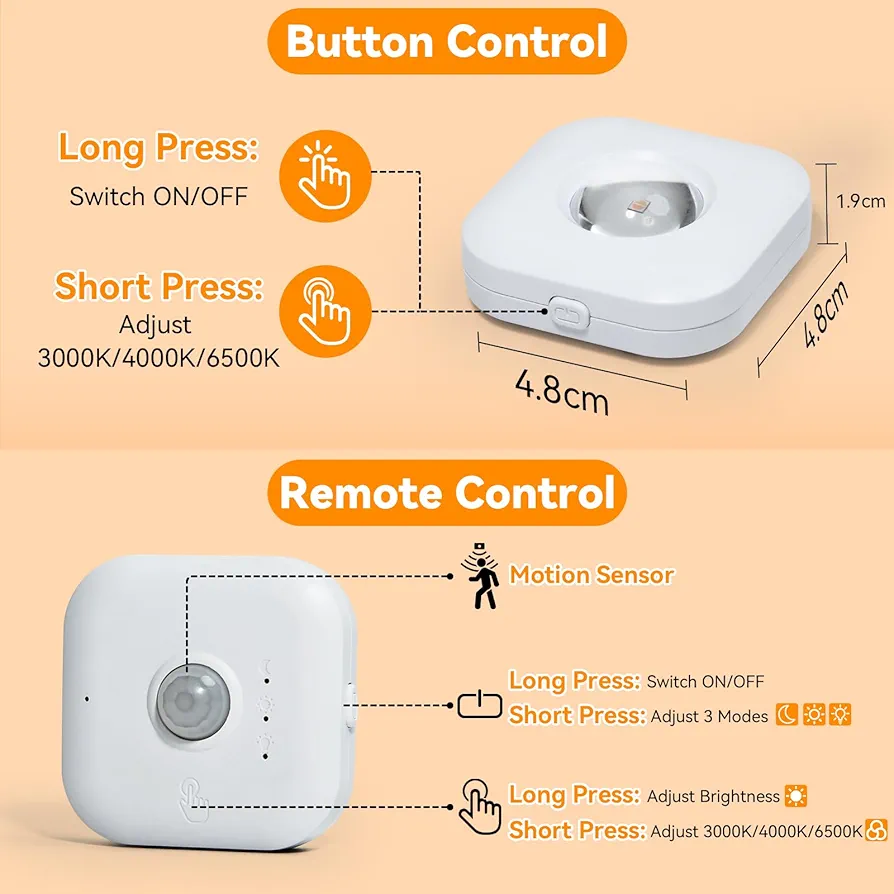 Button Control

Long Press:
Switch ON/OFF

Short Press:
Adjust
3000K/4000K/6500K

1.9cm

4.8cm

4.8cm

Remote Control

Motion Sensor

Long Press: Switch ON/OFF
Short Press: Adjust 3 Modes

Long Press: Adjust Brightness
Short Press: Adjust 3000K/4000K/6500K